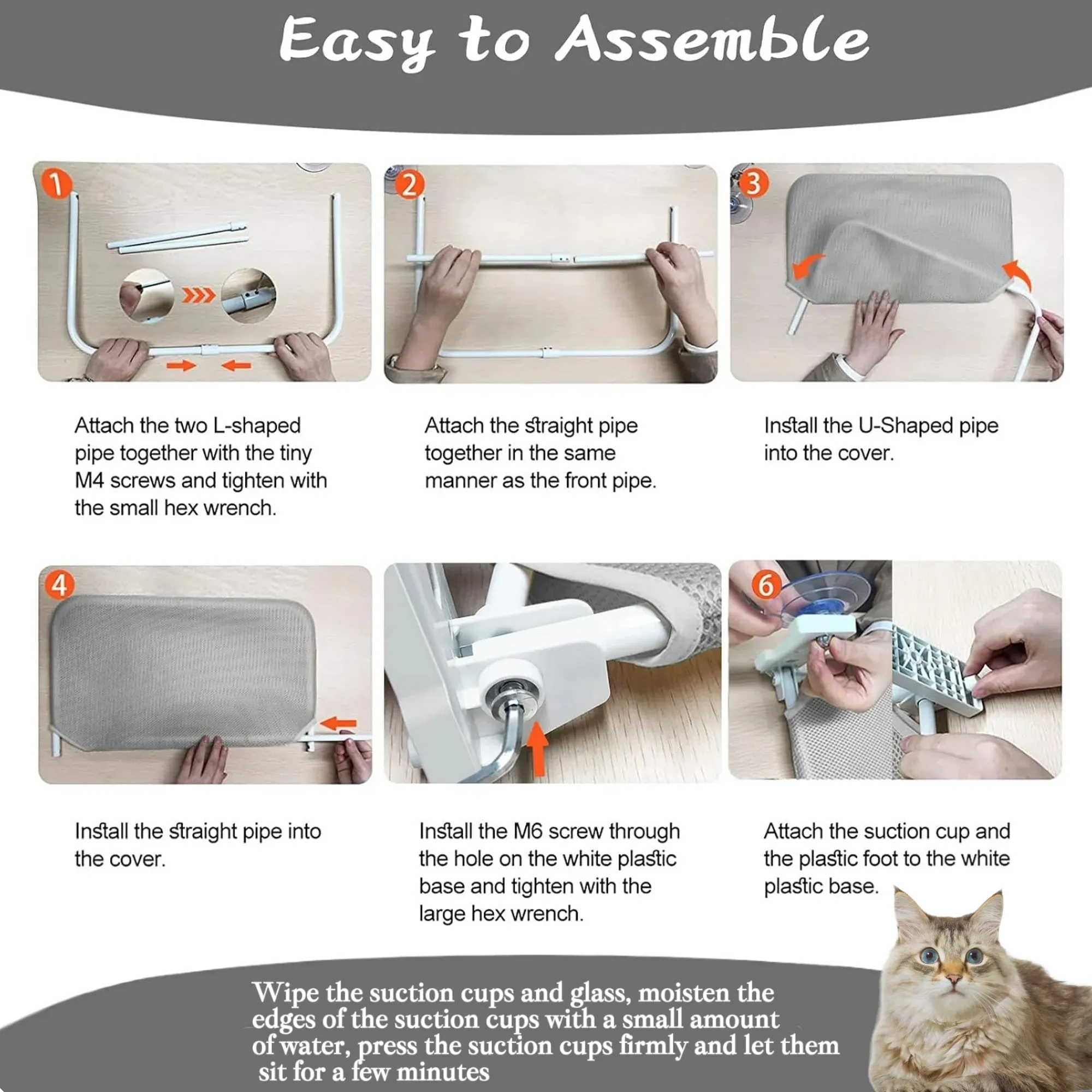 Easy to Assemble

1

Attach the two L-shaped pipe together with the tiny M4 screws and tighten with the small hex wrench.

2

Attach the straight pipe together in the same manner as the front pipe.

3

Install the U-Shaped pipe into the cover.

4

Install the straight pipe into the cover.

Install the M6 screw through the hole on the white plastic base and tighten with the large hex wrench.

6

Attach the suction cup and the plastic foot to the white plastic base.

Wipe the suction cups and glass, moisten the edges of the suction cups with a small amount of water, press the suction cups firmly and let them sit for a few minutes