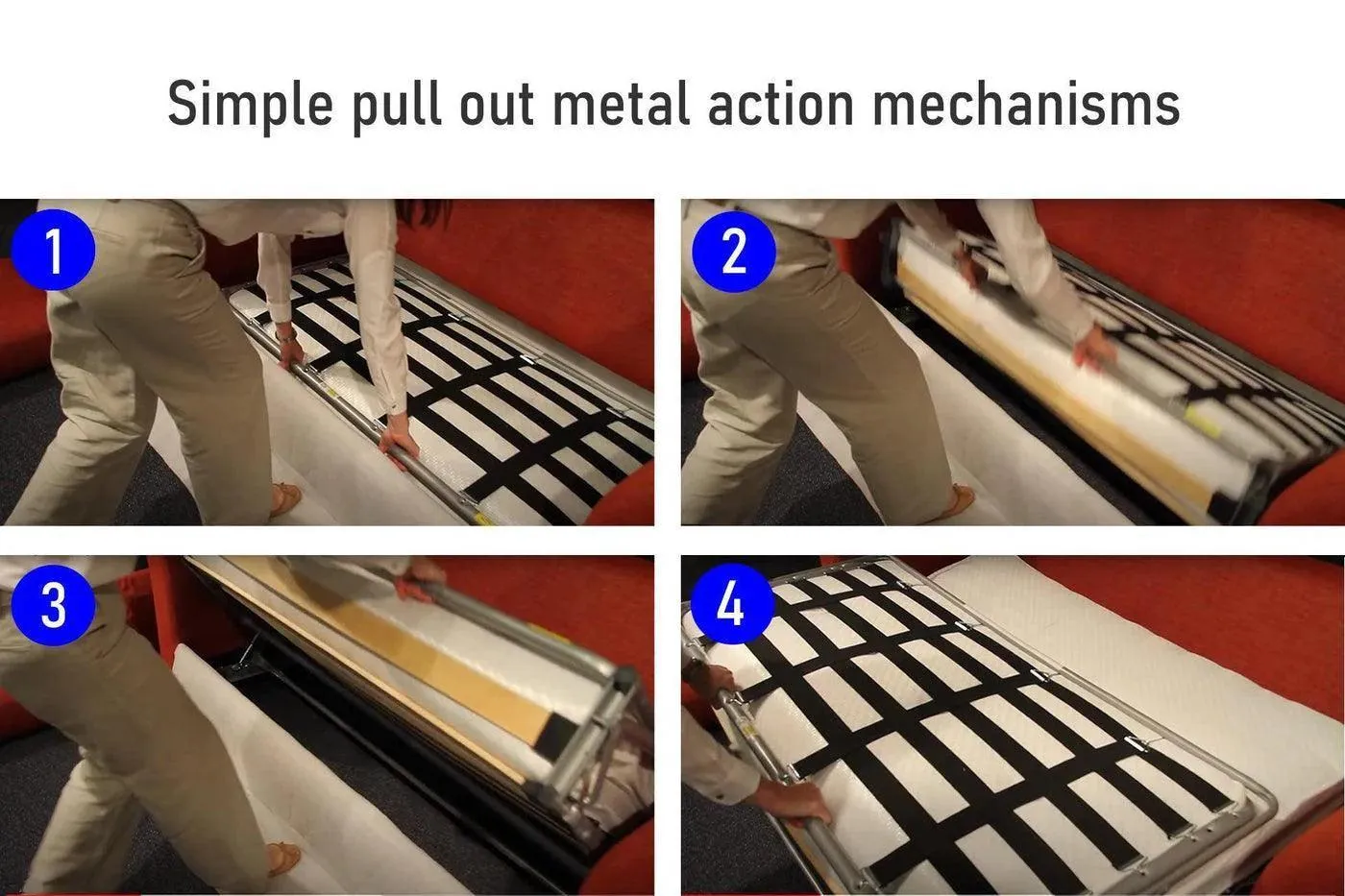 Simple pull out metal action mechanisms

1

2

3

4